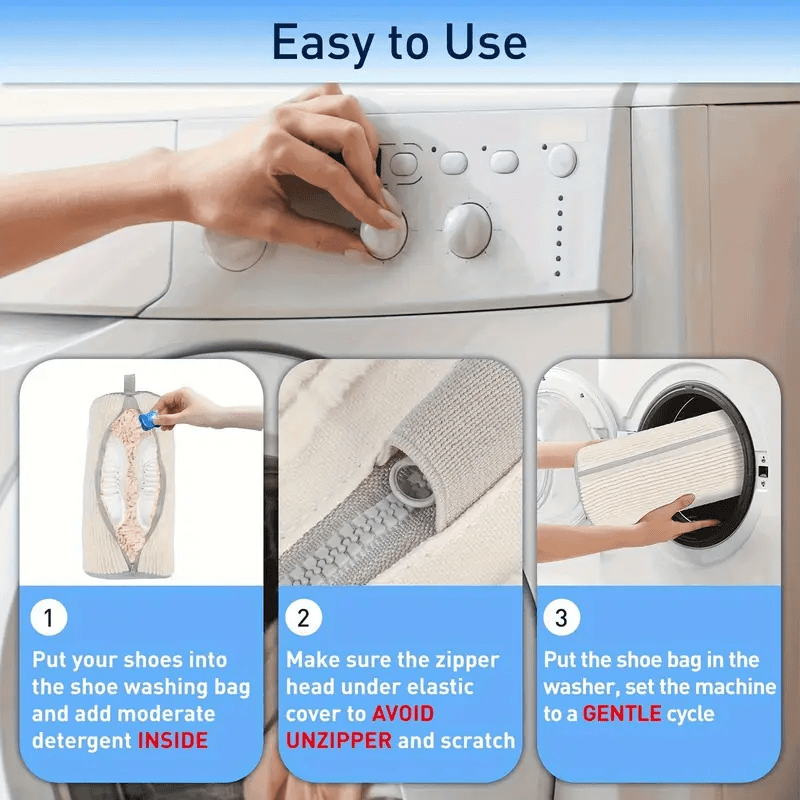 Easy to Use

1

Put your shoes into the shoe washing bag and add moderate detergent INSIDE

2

Make sure the zipper head under elastic cover to AVOID UNZIPPER and scratch

3

Put the shoe bag in the washer, set the machine to a GENTLE cycle